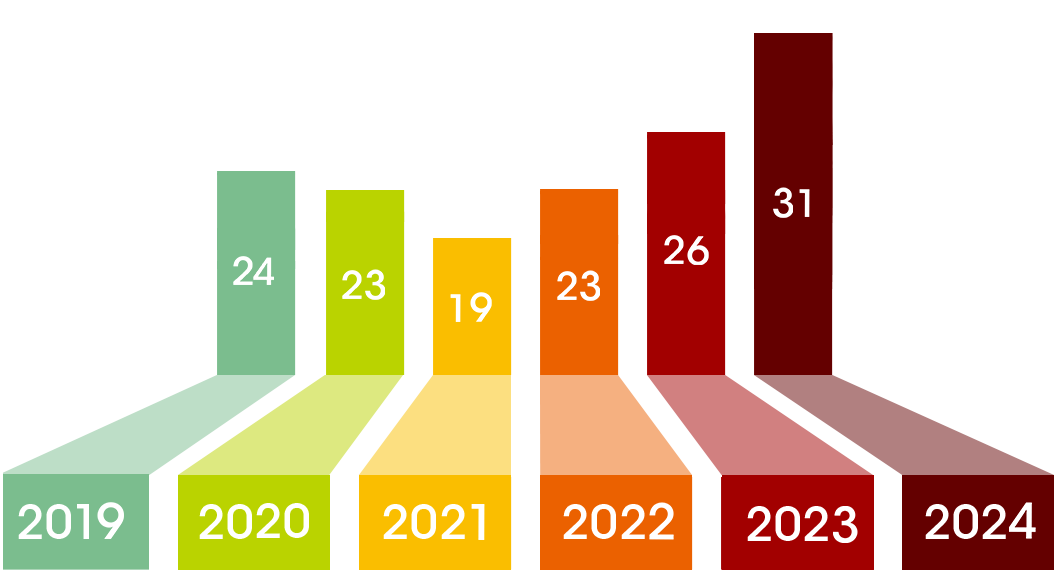 24

23

19

23

26

31

2019

2020

2021

2022

2023

2024