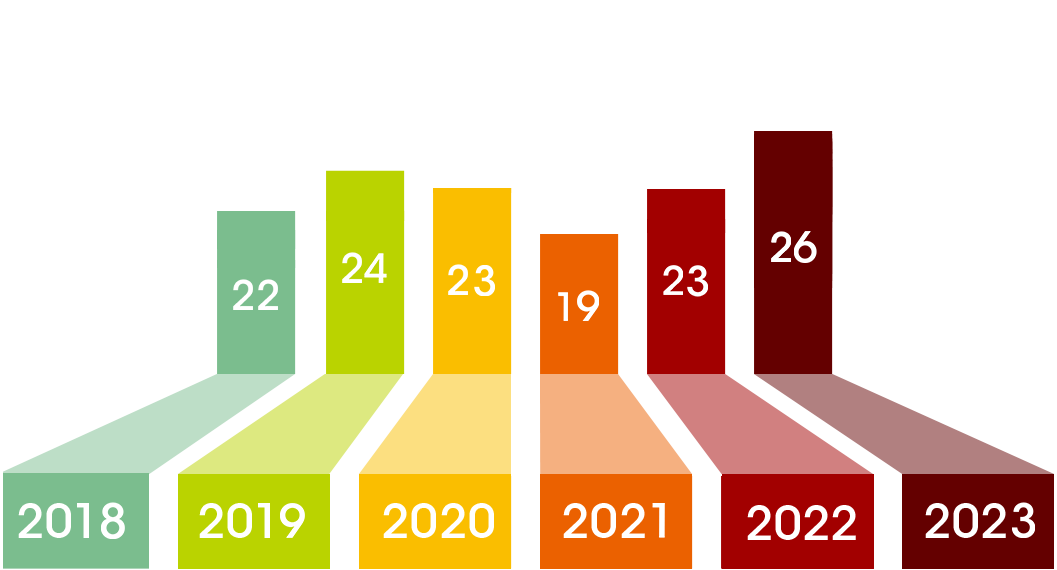 22
24
23
19
23
26
2018
2019
2020
2021
2022
2023