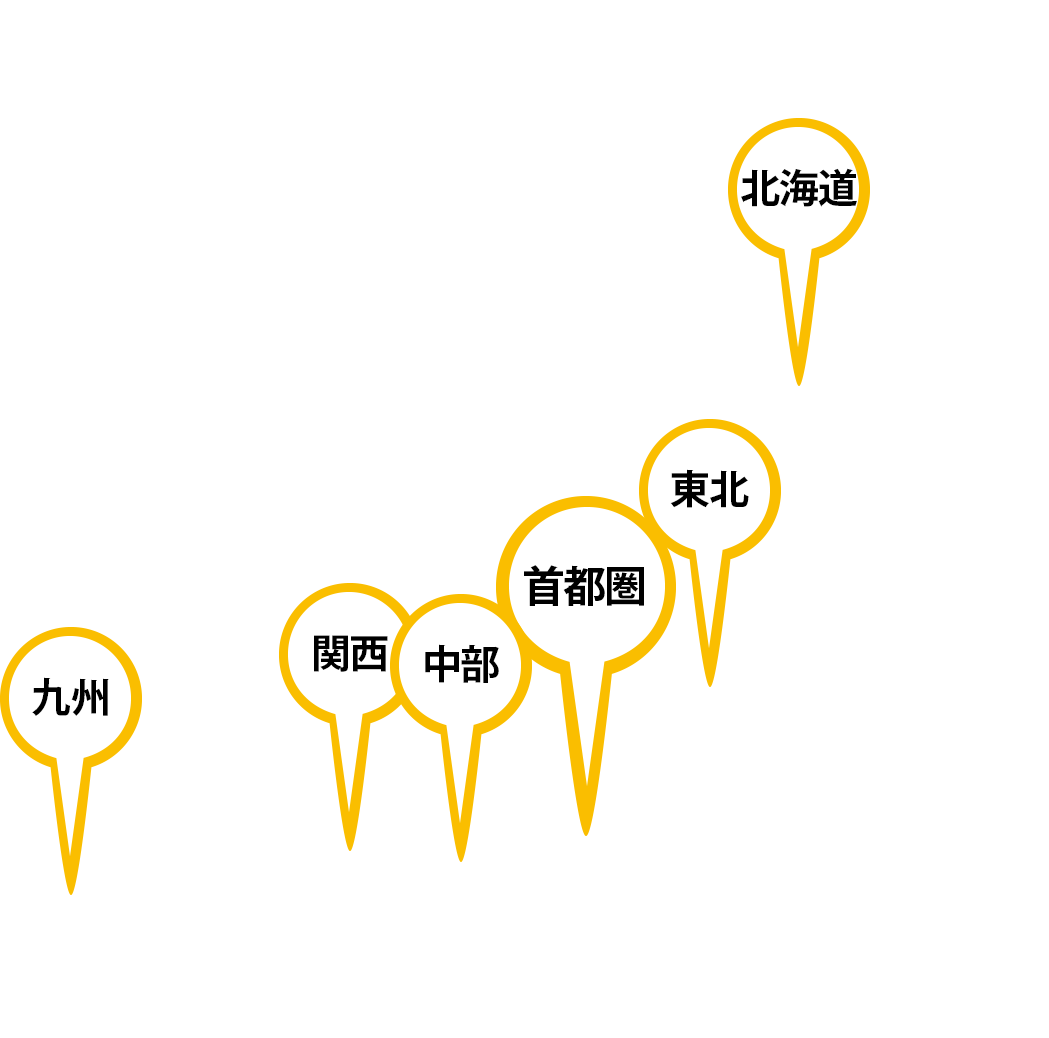 北海道

東北

首都圏

関西

中部

九州